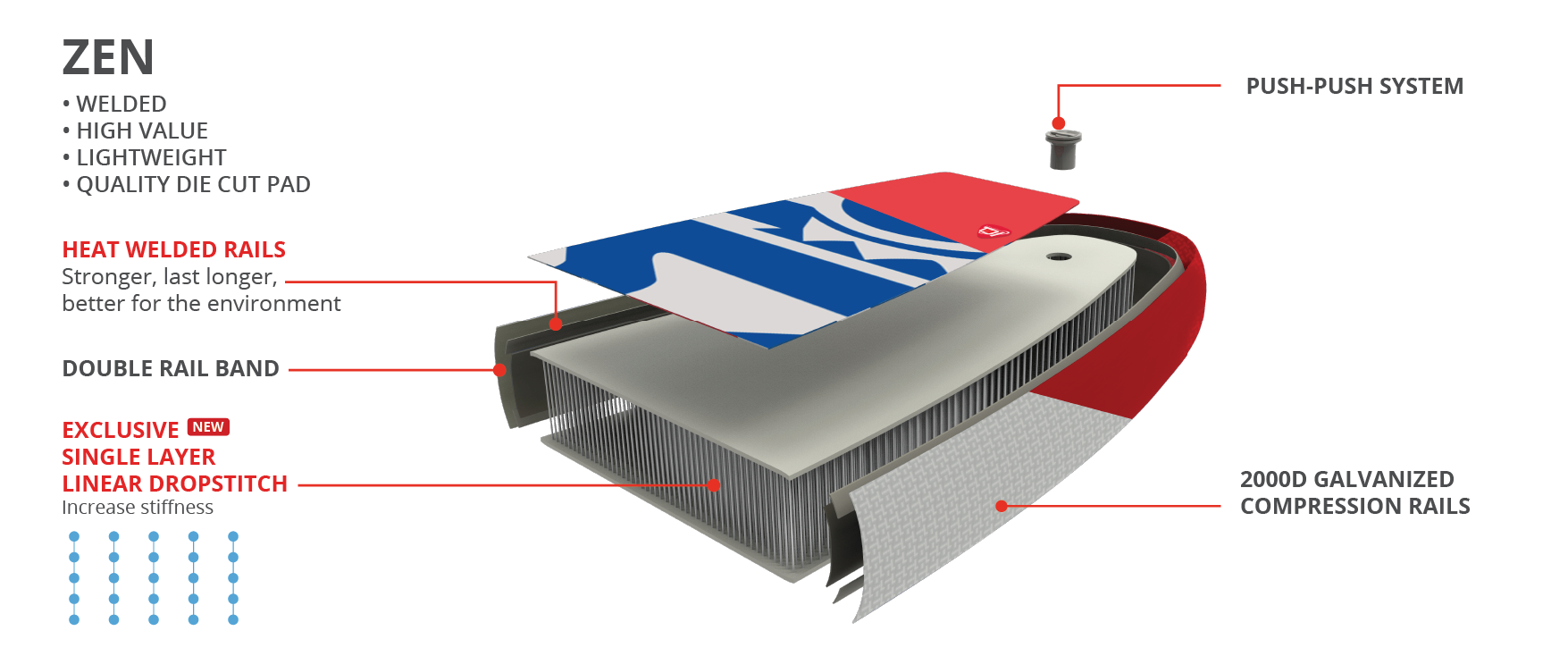 ZEN
• WELDED
• HIGH VALUE
• LIGHTWEIGHT
• QUALITY DIE CUT PAD

HEAT WELDED RAILS
Stronger, last longer, better for the environment

DOUBLE RAIL BAND

EXCLUSIVE NEW
SINGLE LAYER
LINEAR DROPSTITCH
Increase stiffness

PUSH-PUSH SYSTEM

2000D GALVANIZED
COMPRESSION RAILS