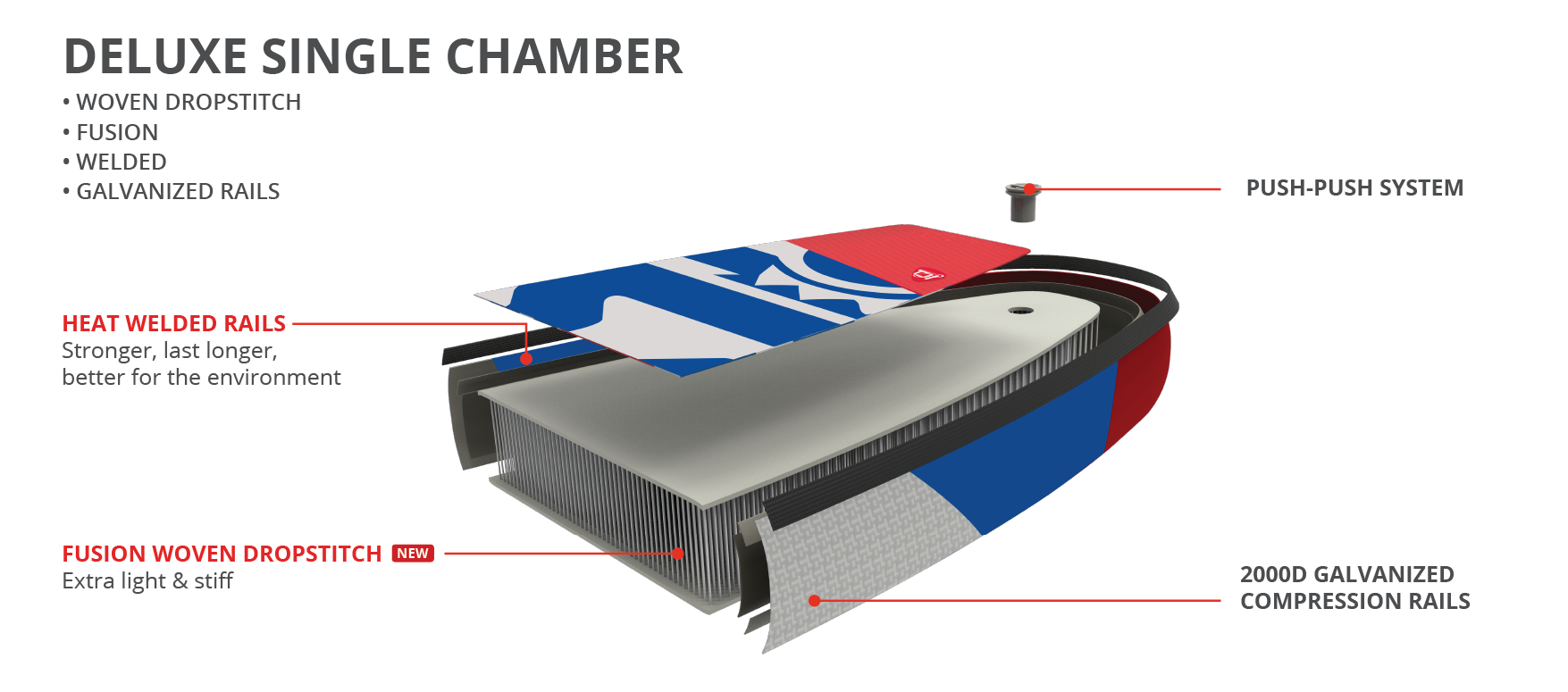 DELUXE SINGLE CHAMBER

• WOVEN DROPSTITCH
• FUSION
• WELDED
• GALVANIZED RAILS

PUSH-PUSH SYSTEM

HEAT WELDED RAILS
Stronger, last longer, better for the environment

FUSION WOVEN DROPSTITCH NEW
Extra light & stiff

2000D GALVANIZED COMPRESSION RAILS